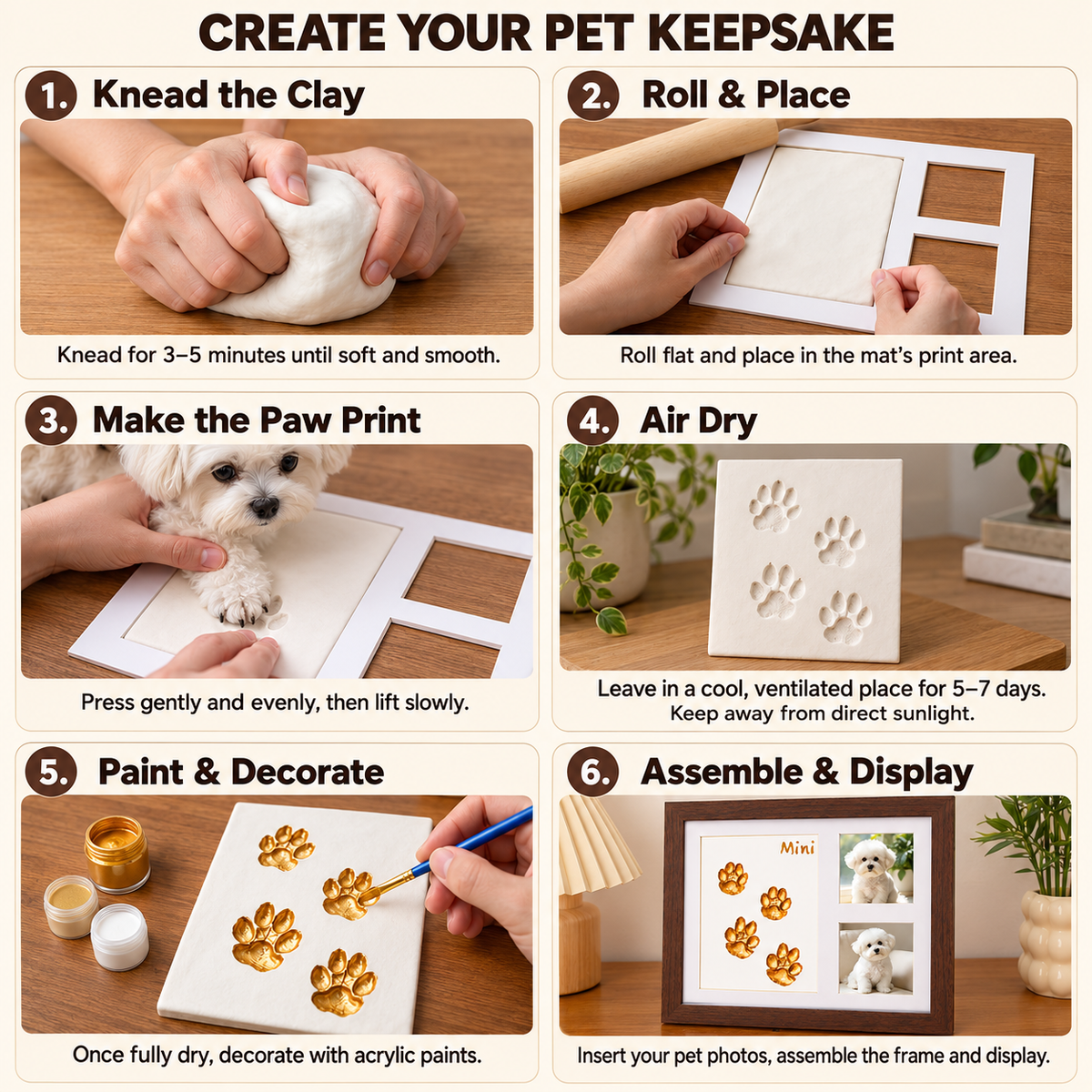 CREATE YOUR PET KEEPSAKE

1. Knead the Clay

Knead for 3–5 minutes until soft and smooth.

2. Roll & Place

Roll flat and place in the mat's print area.

3. Make the Paw Print

Press gently and evenly, then lift slowly.

4. Air Dry

Leave in a cool, ventilated place for 5–7 days. Keep away from direct sunlight.

5. Paint & Decorate

Once fully dry, decorate with acrylic paints.

6. Assemble & Display

Mini

Insert your pet photos, assemble the frame and display.